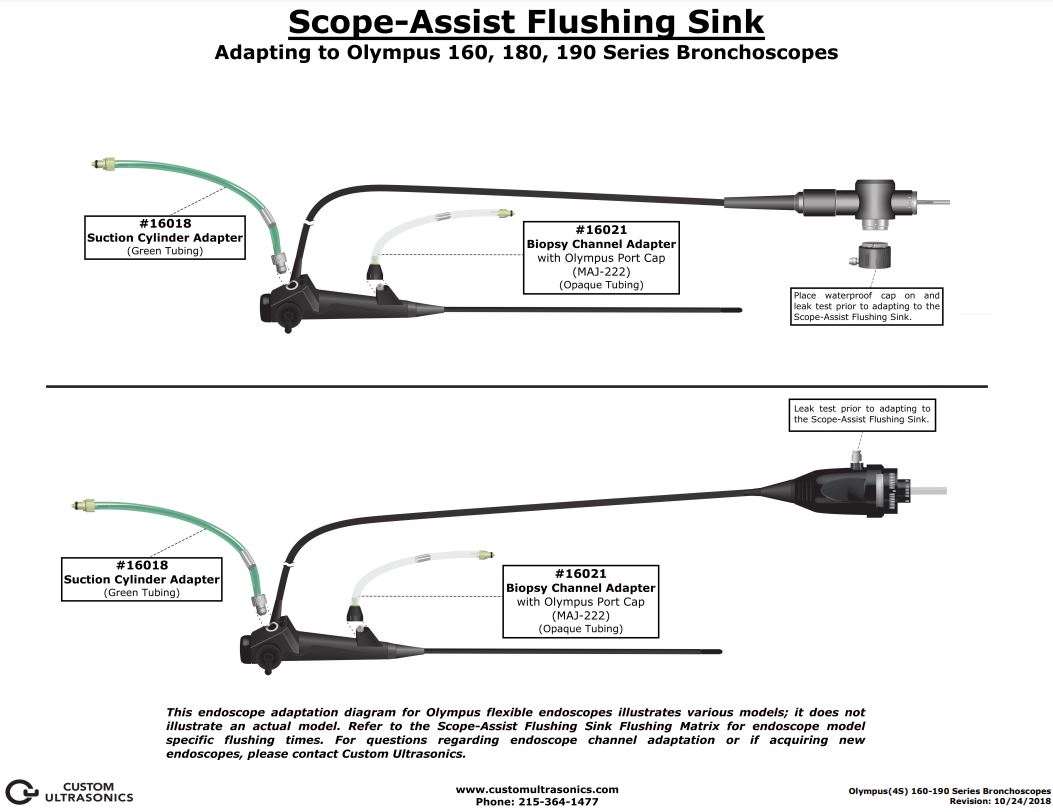 Scope-Assist Flushing Sink
Adapting to Olympus 160, 180, 190 Series Bronchoscopes

#16018
Suction Cylinder Adapter
(Green Tubing)

#16021
Biopsy Channel Adapter
with Olympus Port Cap
(MAJ-222)
(Opaque Tubing)

Place waterproof cap on and leak test prior to adapting to the Scope-Assist Flushing Sink.

Leak test prior to adapting to the Scope-Assist Flushing Sink.

#16018
Suction Cylinder Adapter
(Green Tubing)

#16021
Biopsy Channel Adapter
with Olympus Port Cap
(MAJ-222)
(Opaque Tubing)

This endoscope adaptation diagram for Olympus flexible endoscopes illustrates various models; it does not illustrate an actual model. Refer to the Scope-Assist Flushing Sink Flushing Matrix for endoscope model specific flushing times. For questions regarding endoscope channel adaptation or if acquiring new endoscopes, please contact Custom Ultrasonics.

CUSTOM ULTRASONICS

www.customultrasonics.com
Phone: 215-364-1477

Olympus(4S) 160-190 Series Bronchoscopes
Revision: 10/24/2018